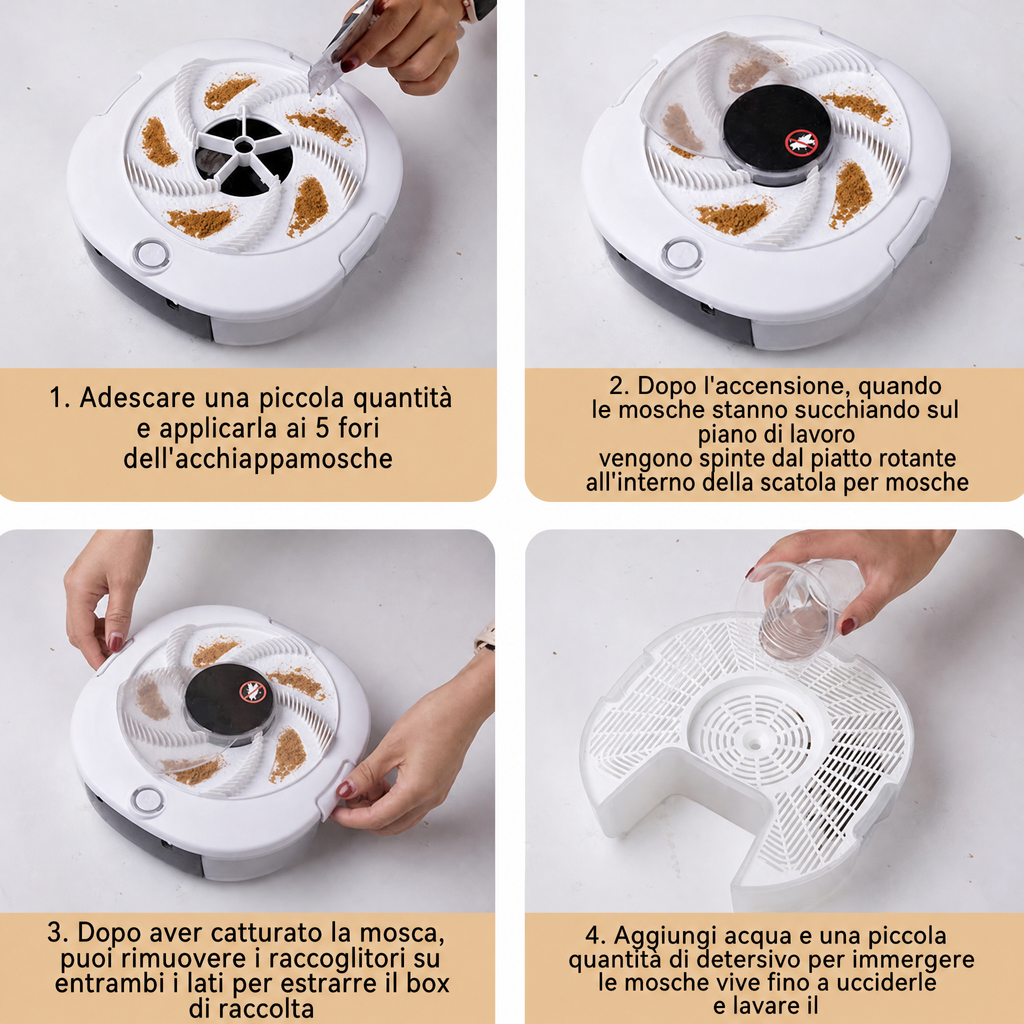 1. Adescare una piccola quantità e applicarla ai 5 fori dell'acchiappamosche

2. Dopo l'accensione, quando le mosche stanno succhiando sul piano di lavoro vengono spinte dal piatto rotante all'interno della scatola per mosche

3. Dopo aver catturato la mosca, puoi rimuovere i raccoglitori su entrambi i lati per estrarre il box di raccolta

4. Aggiungi acqua e una piccola quantità di detersivo per immergere le mosche vive fino a ucciderle e lavare il