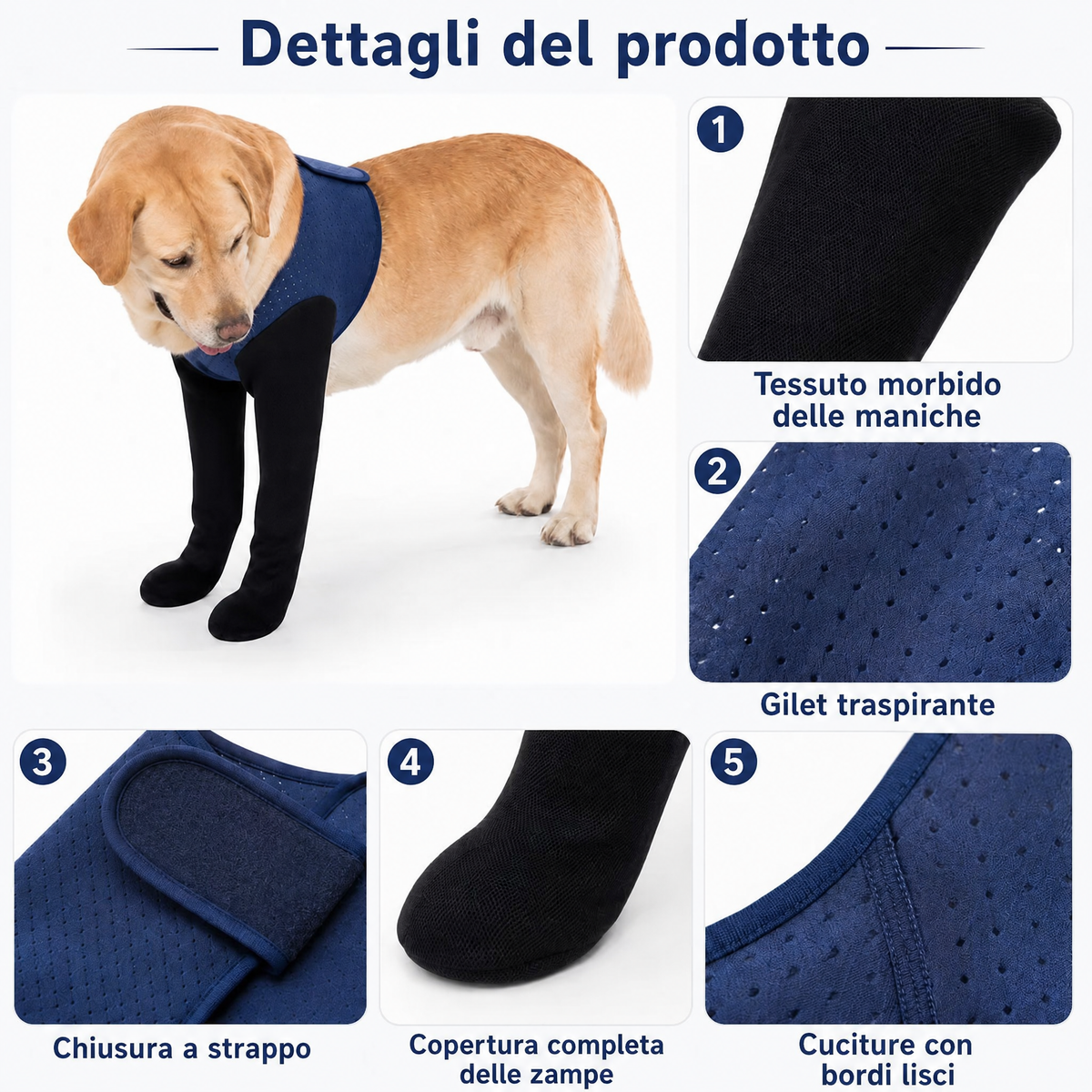 Dettagli del prodotto

1

Tessuto morbido delle maniche

2

Gilet traspirante

3

Chiusura a strappo

4

Copertura completa delle zampe

5

Cuciture con bordi lisci